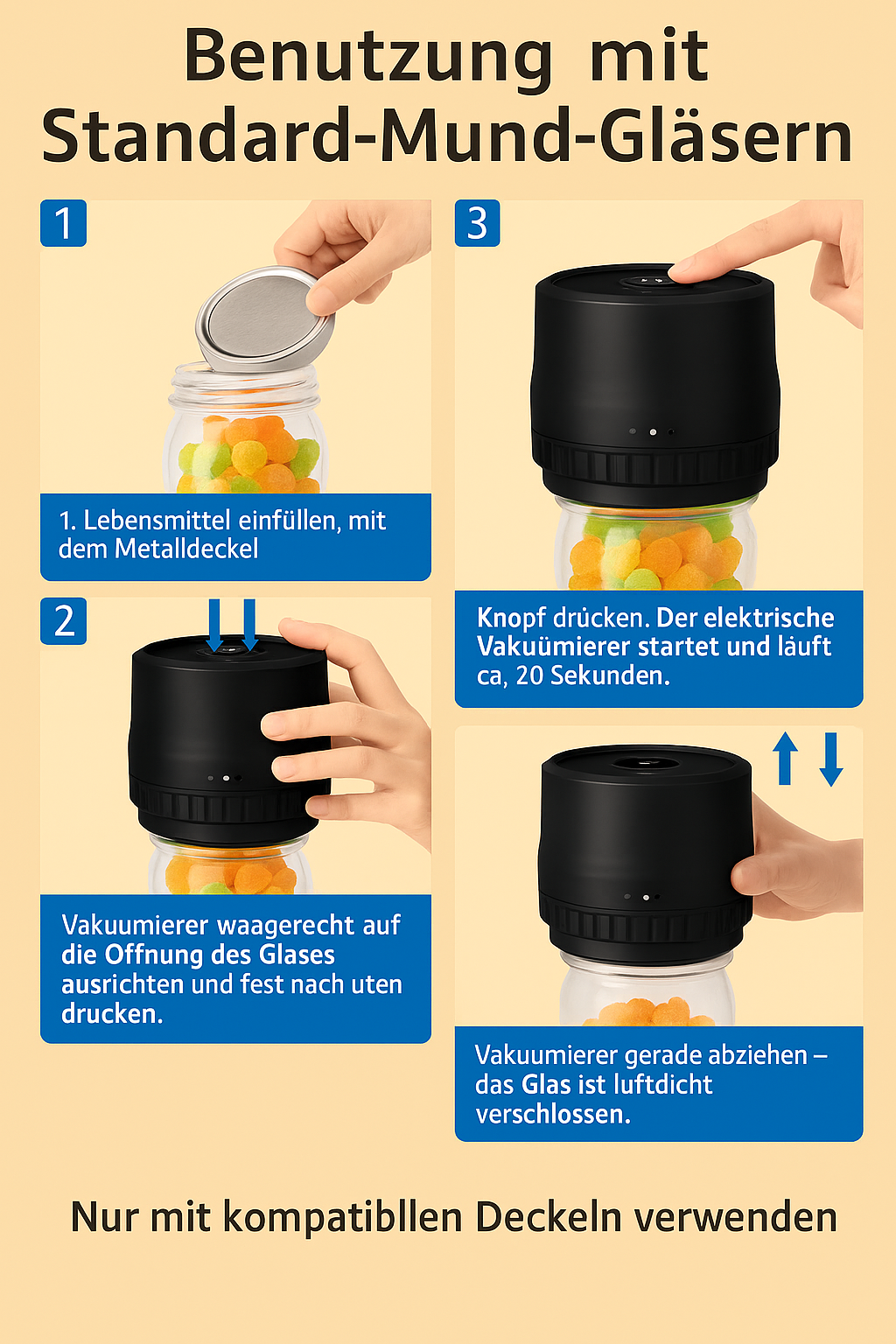 Benutzung mit Standard-Mund-Gläsern

1

1. Lebensmittel einfüllen, mit dem Metalldeckel

2

Vakuumierer waagerecht auf die Offnung des Glases ausrichten und fest nach uten drucken.

3

Knopf drücken. Der elektrische Vakuümierer startet und läuft ca, 20 Sekunden.

Vakuumierer gerade abziehen – das Glas ist luftdicht verschlossen.

Nur mit kompatibllen Deckeln verwenden